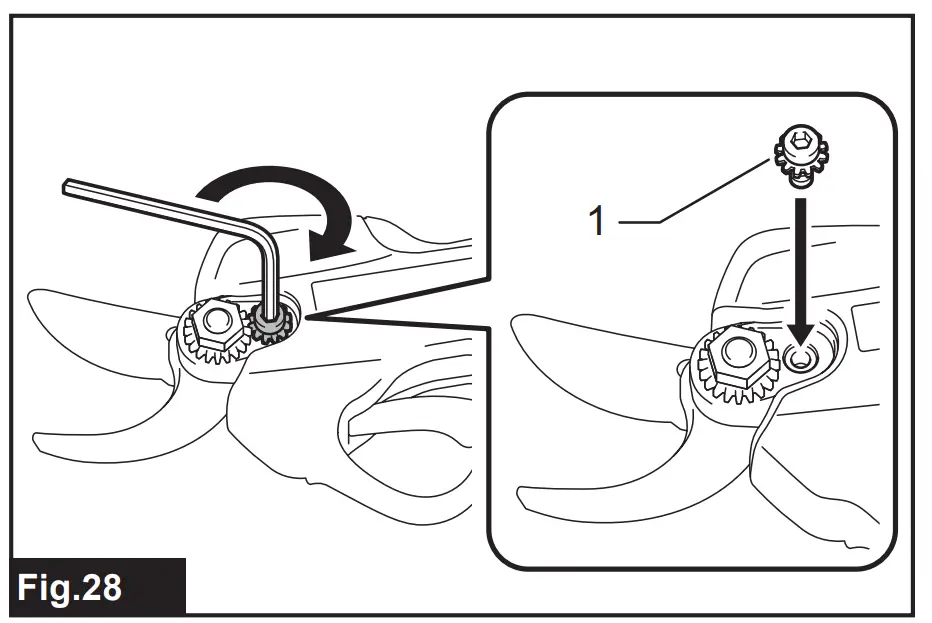 1

Fig.28