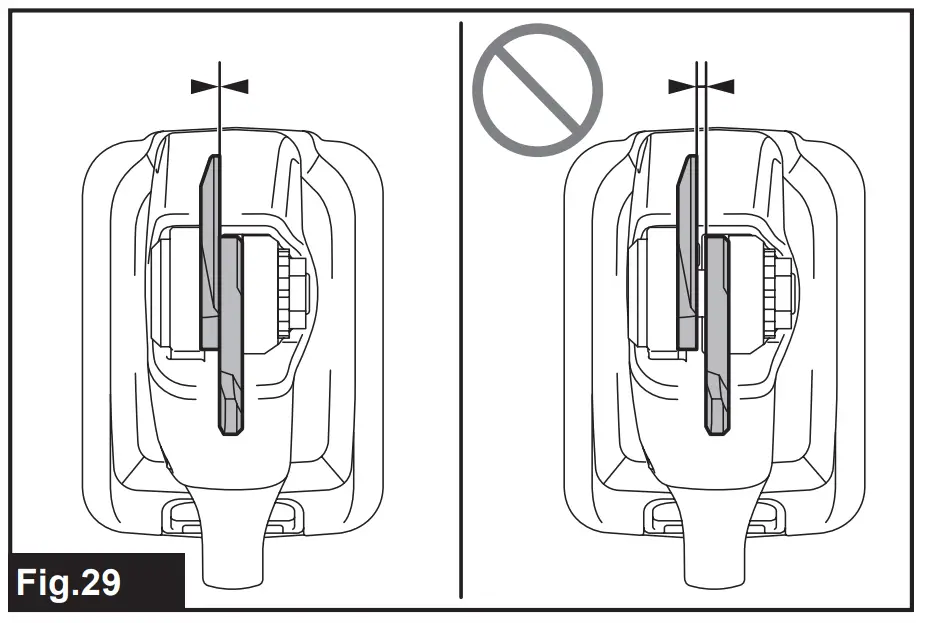 Fig.29