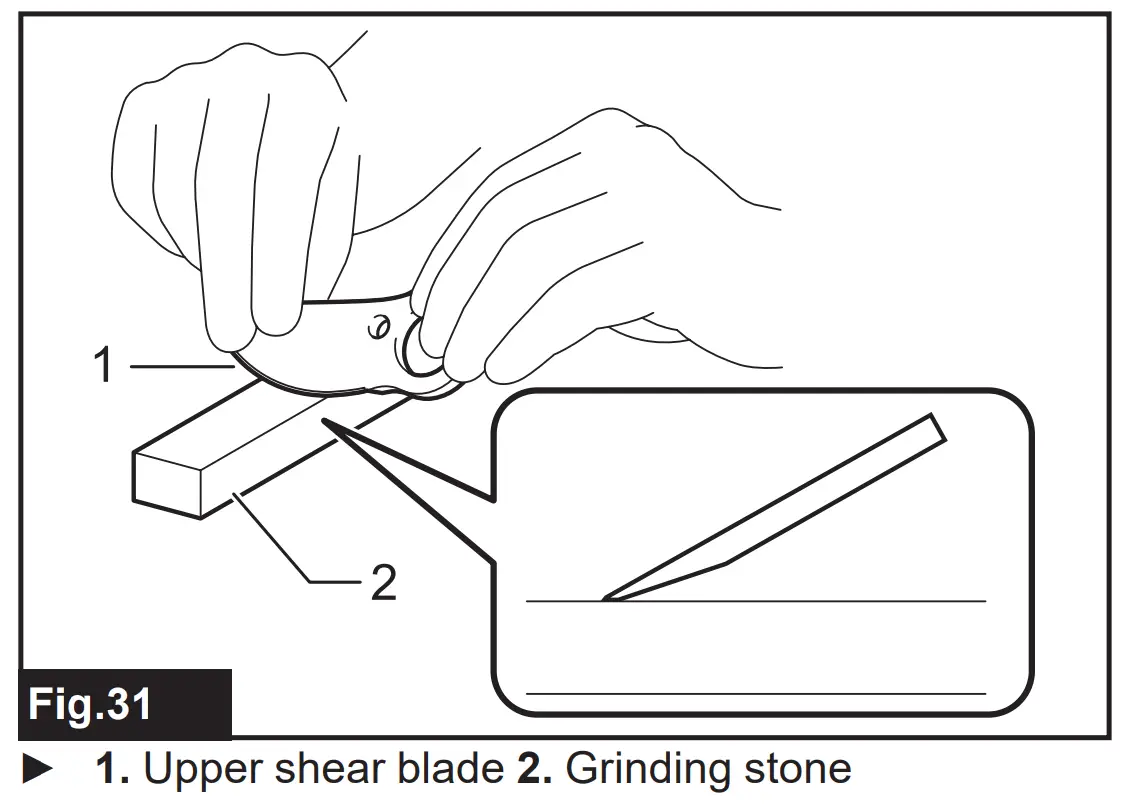 1
2
Fig.31
► 1. Upper shear blade 2. Grinding stone