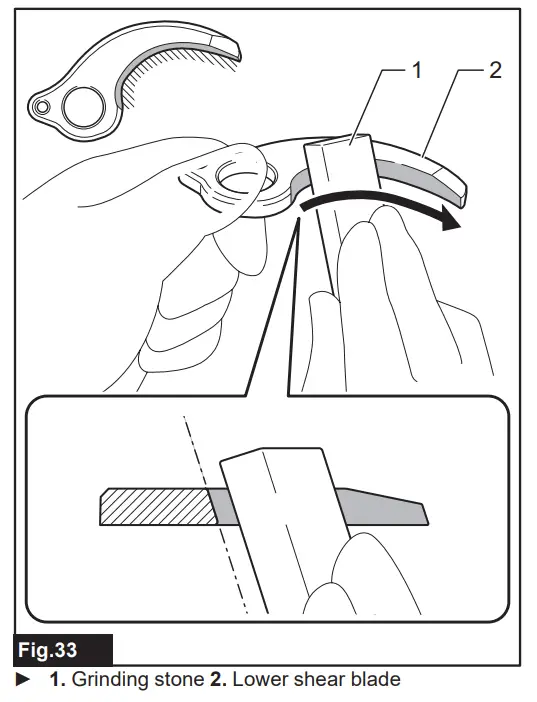 1
2

Fig.33
► 1. Grinding stone 2. Lower shear blade