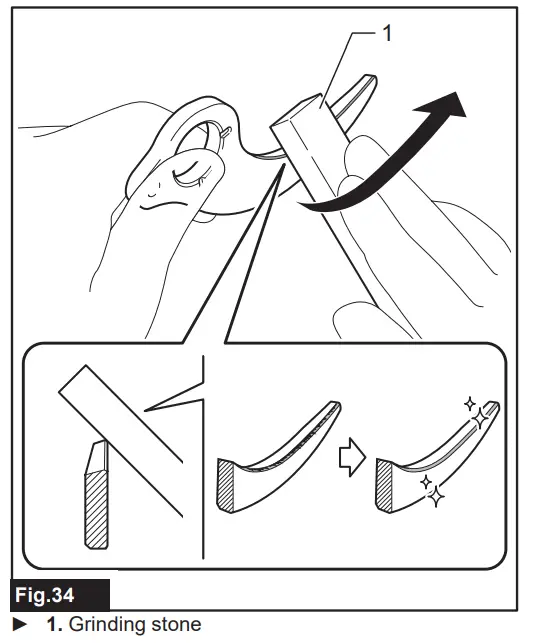 1

Fig.34

► 1. Grinding stone