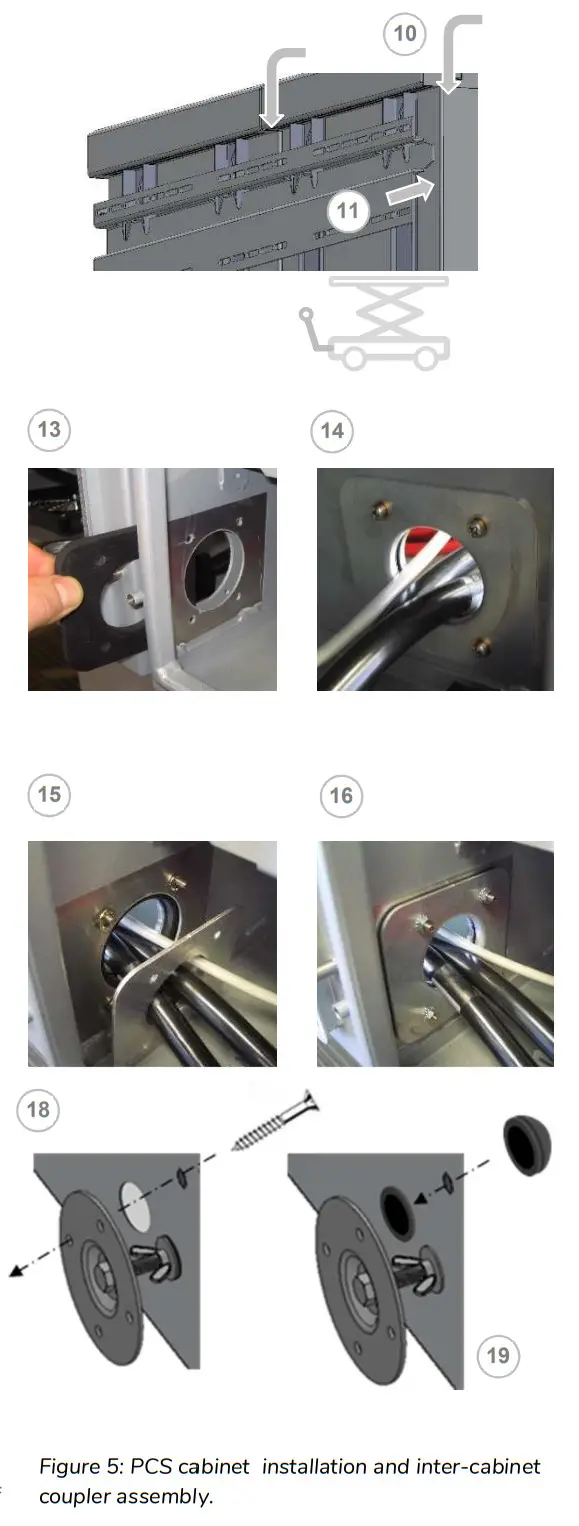 10

11

13

14

15

16

18

19

Figure 5: PCS cabinet installation and inter-cabinet coupler assembly.