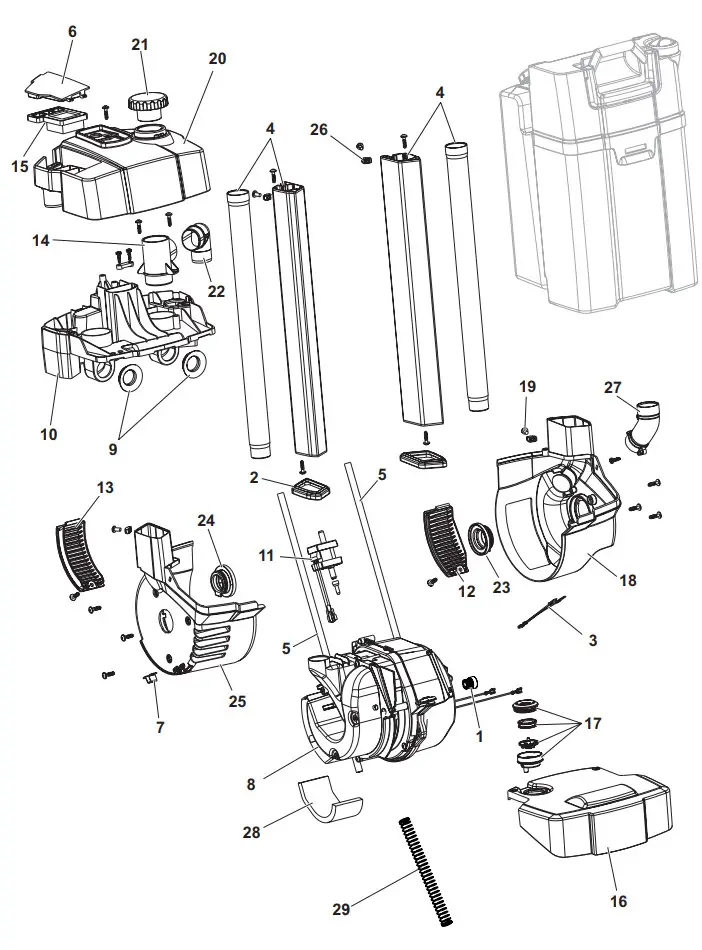 6
21
20
15
4
26
4
14
22
10
9
19
27
2
5
13
24
11
12
23
18
3
5
25
7
1
17
8
28
16
29