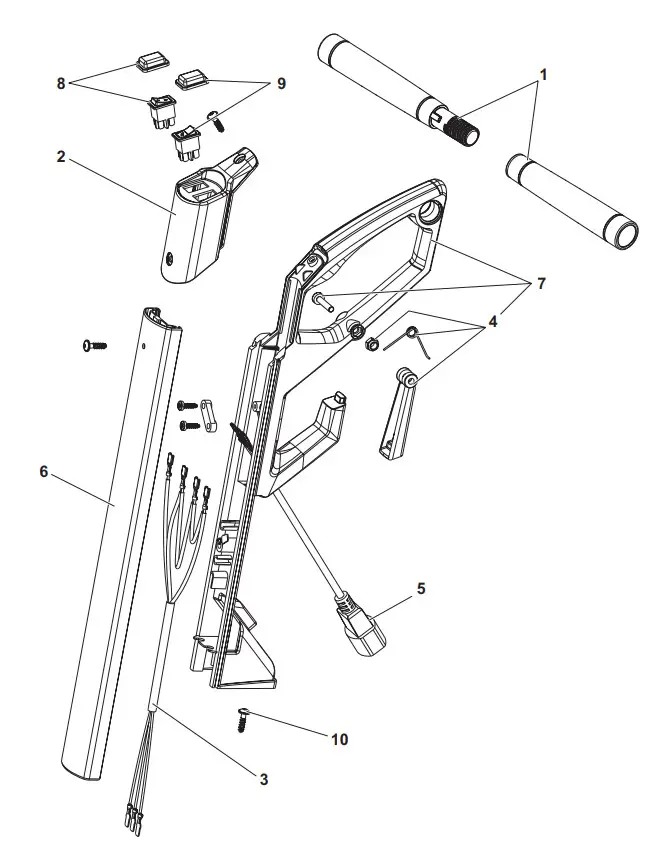 8
9
1
2
7
4
6
5
10
3