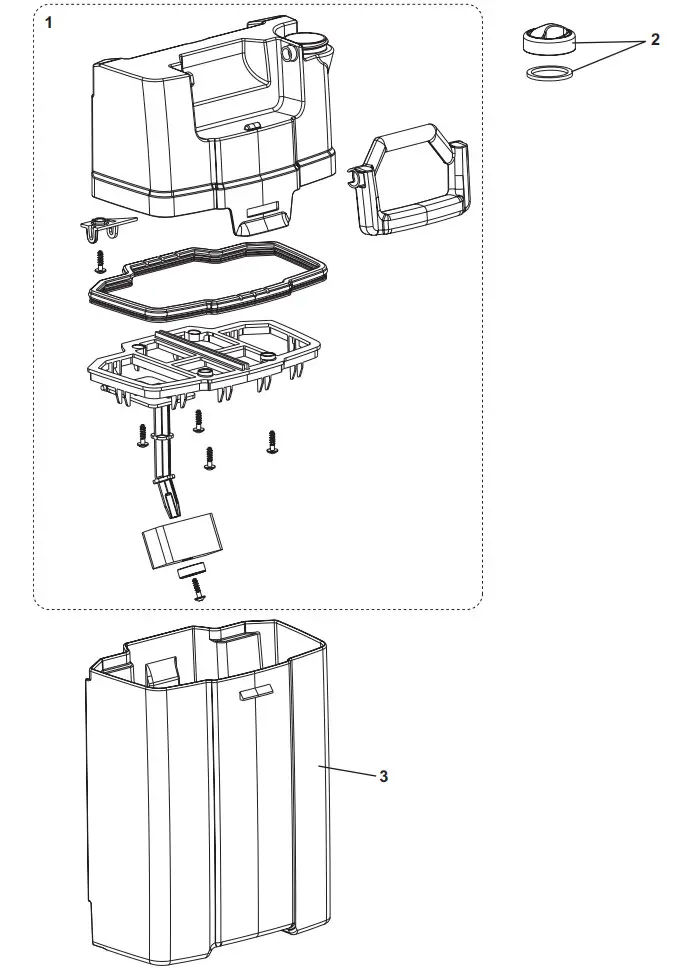 1

2

3