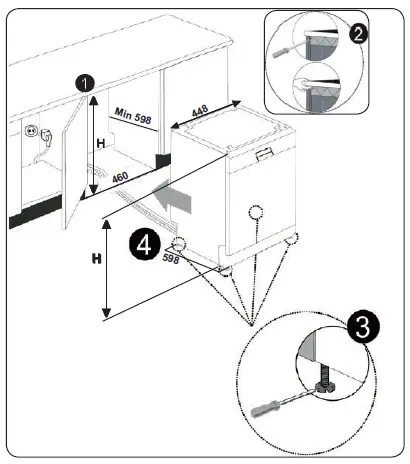 2

1

Min 598

448

H

460

H

4

598

3