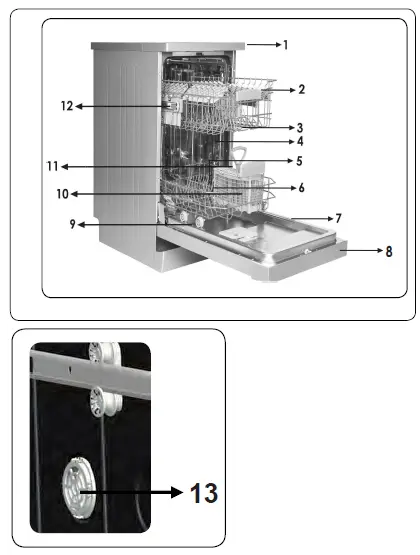 1
2
12
3
4
11
5
10
6
9
7
8
13