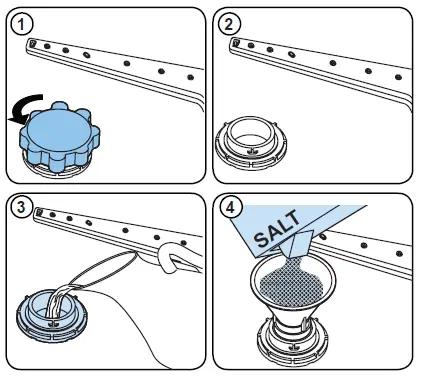 1

2

3

4

SALT