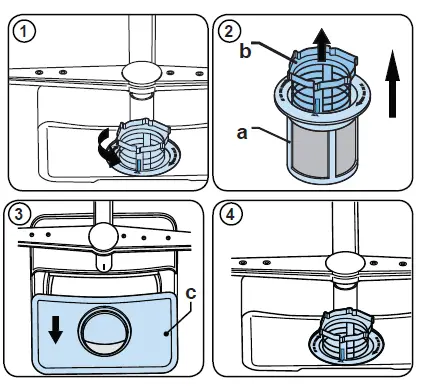 1

2

b

a

3

c

4