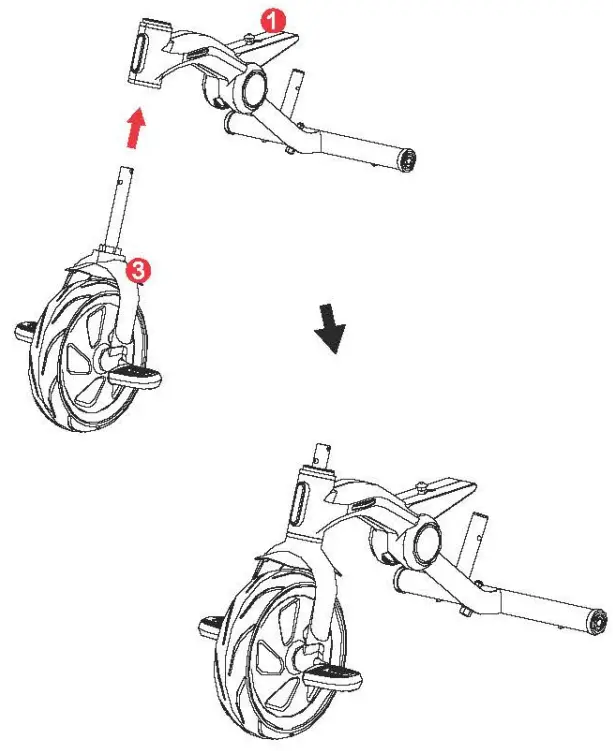 1

3