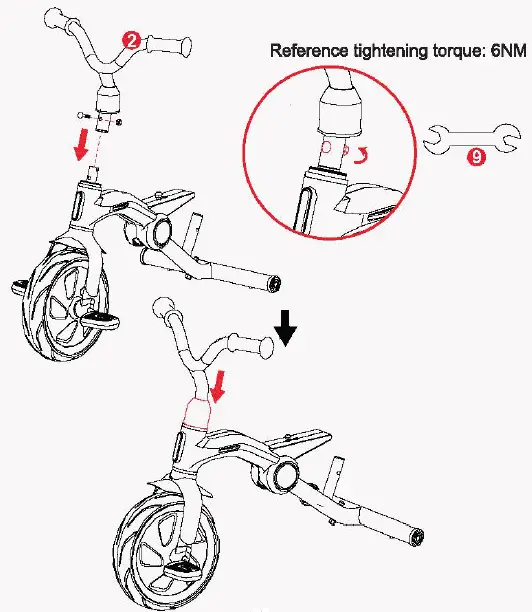 2

Reference tightening torque: 6NM

9