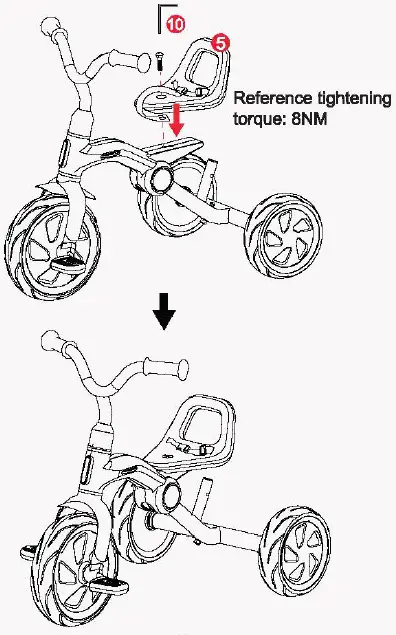 10
5
Reference tightening torque: 8NM