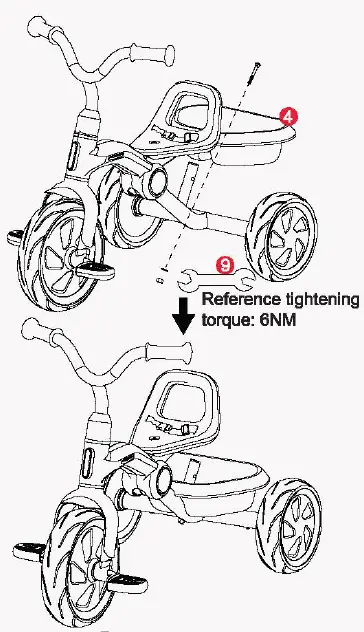 4

9

Reference tightening torque: 6NM