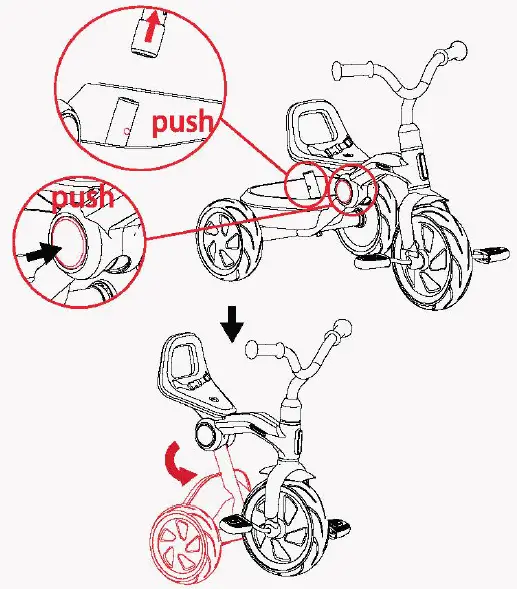 push

push