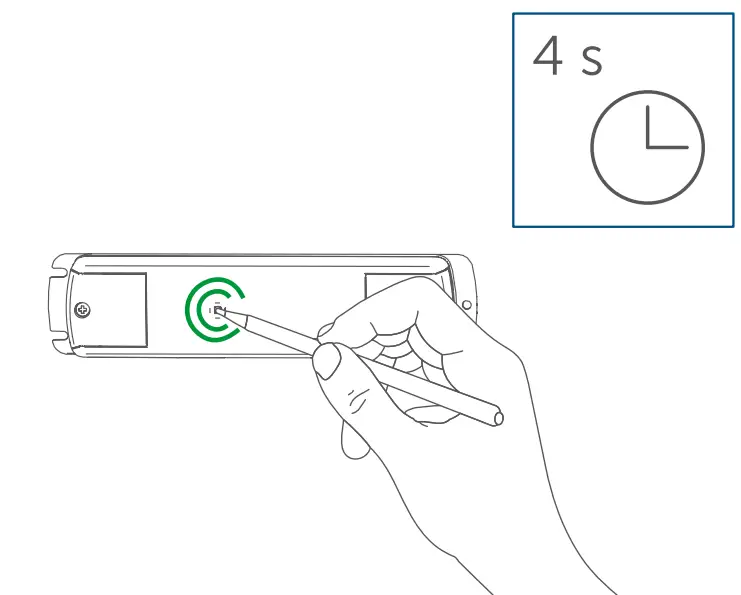 4 s