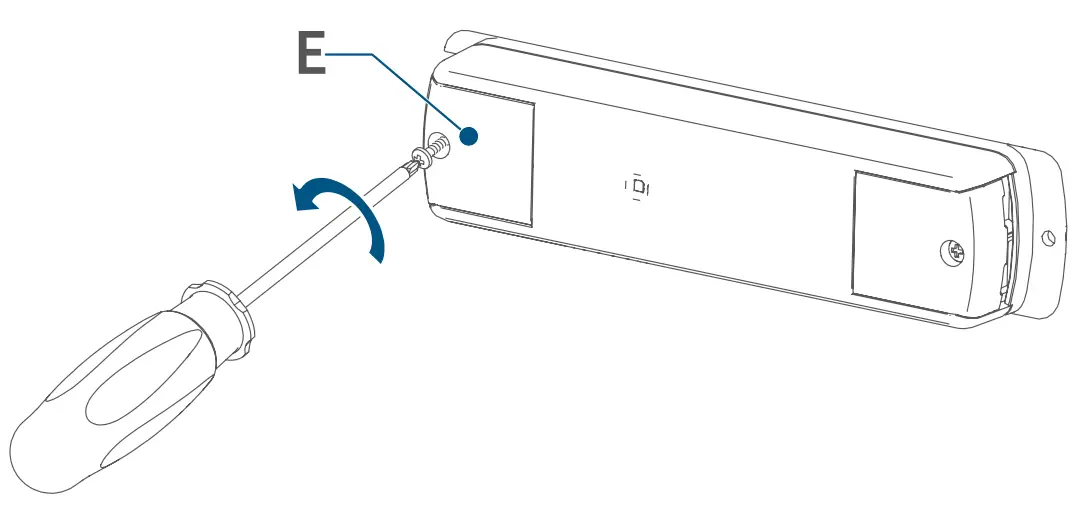 E