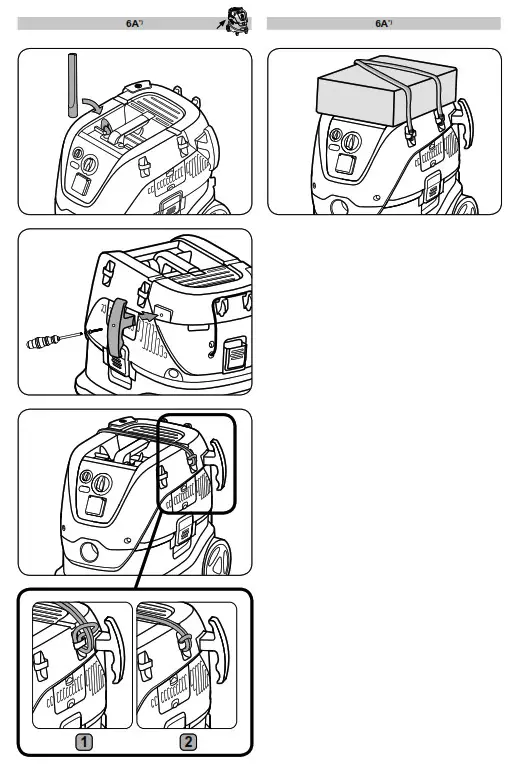 6A*)

6A*)

1

2