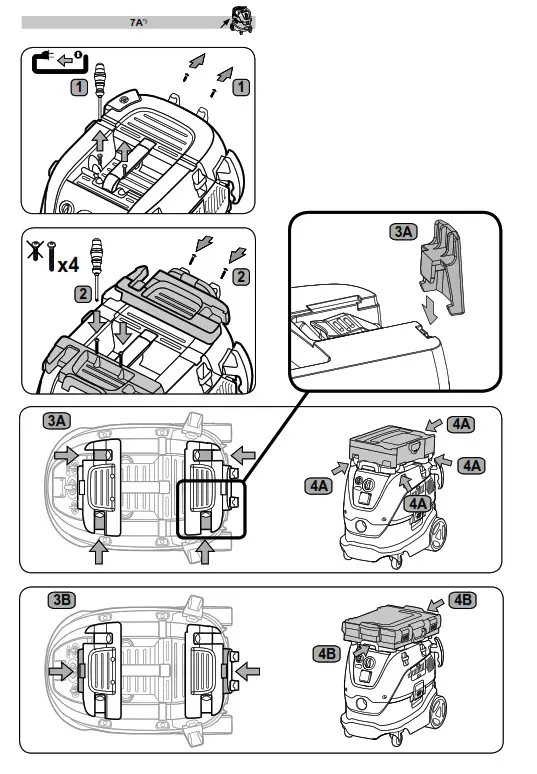 7A*)

0

1

1

x4

2

2

3A

3A

4A

4A

4A

4A

3B

4B

4B