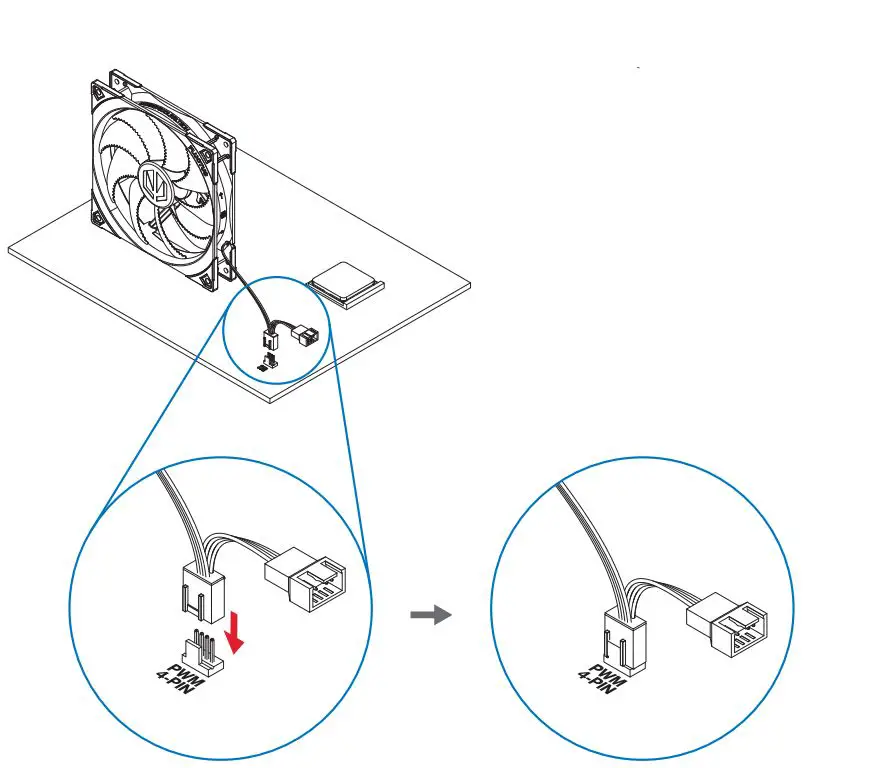 PWM
4-PIN

PWM
4-PIN