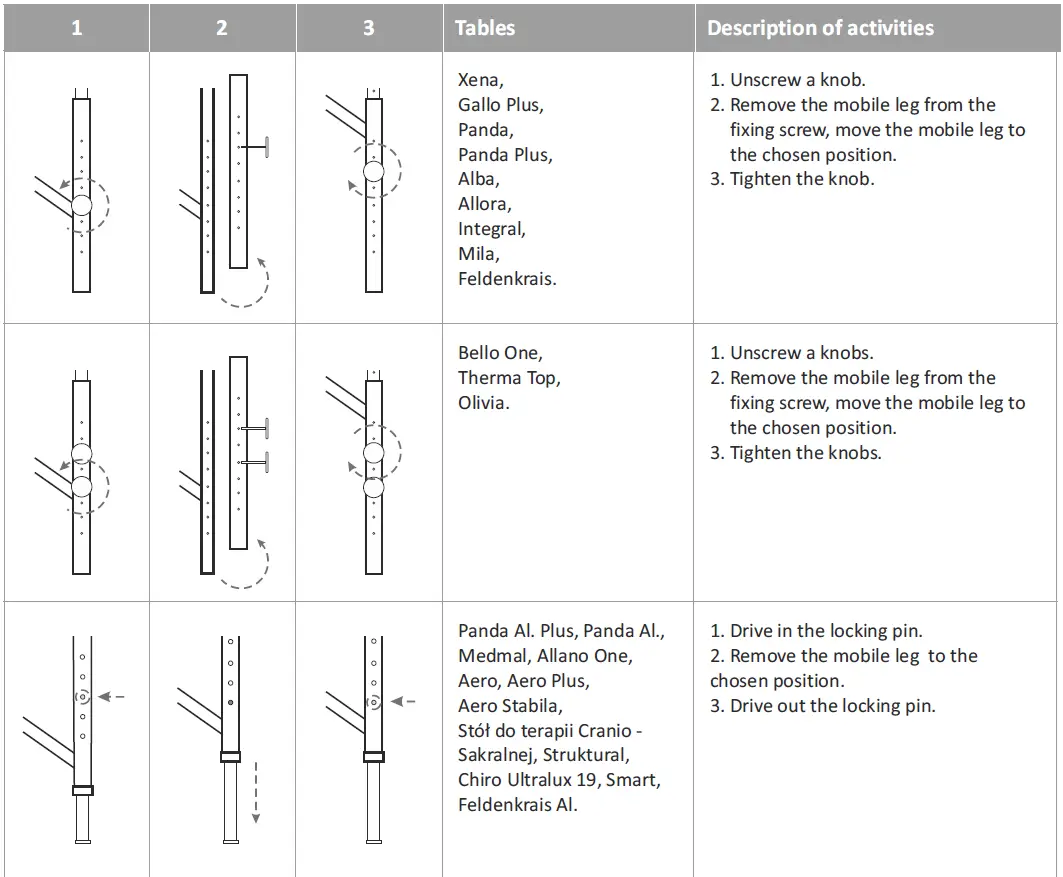 | 1 | 2 | 3 | Tables | Description of activities |
|---|---|---|---|---|
| | | | Xena, Gallo Plus, Panda, Panda Plus, Alba, Allora, Integral, Mila, Feldenkrais. | 1. Unscrew a knob. 2. Remove the mobile leg from the fixing screw, move the mobile leg to the chosen position. 3. Tighten the knob. |
| | | | Bello One, Therma Top, Olivia. | 1. Unscrew a knobs. 2. Remove the mobile leg from the fixing screw, move the mobile leg to the chosen position. 3. Tighten the knobs. |
| | | | Panda Al. Plus, Panda Al., Medmal, Allano One, Aero, Aero Plus, Aero Stabila, Stół do terapii Cranio - Sakralnej, Struktural, Chiro Ultralux 19, Smart, Feldenkrais Al. | 1. Drive in the locking pin. 2. Remove the mobile leg to the chosen position. 3. Drive out the locking pin. |