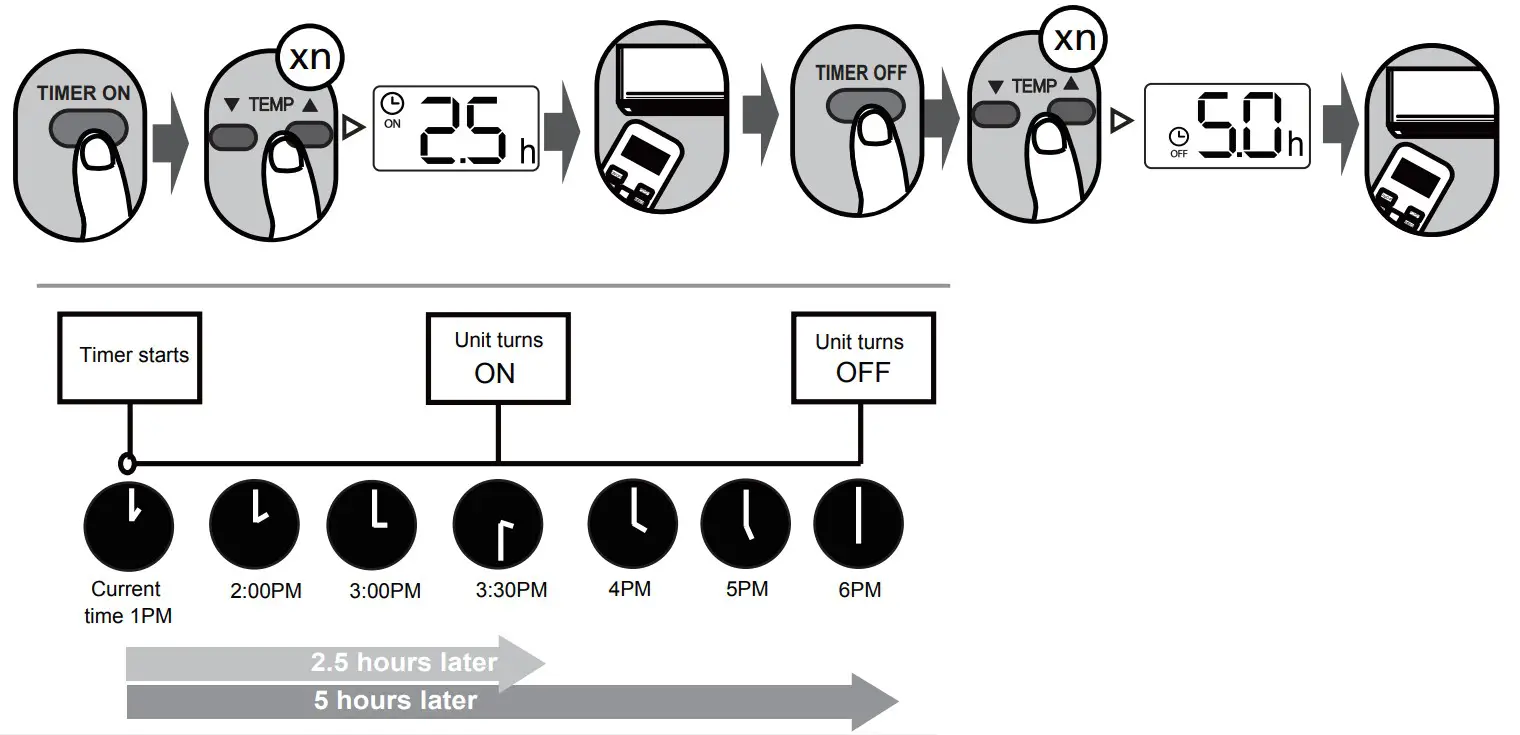 TIMER ON

xn

▼ TEMP ▲

ON 2.5 h

TIMER OFF

xn

▼ TEMP ▲

OFF 5.0 h

Timer starts

Unit turns ON

Unit turns OFF

Current time 1PM

2:00PM

3:00PM

3:30PM

4PM

5PM

6PM

2.5 hours later

5 hours later