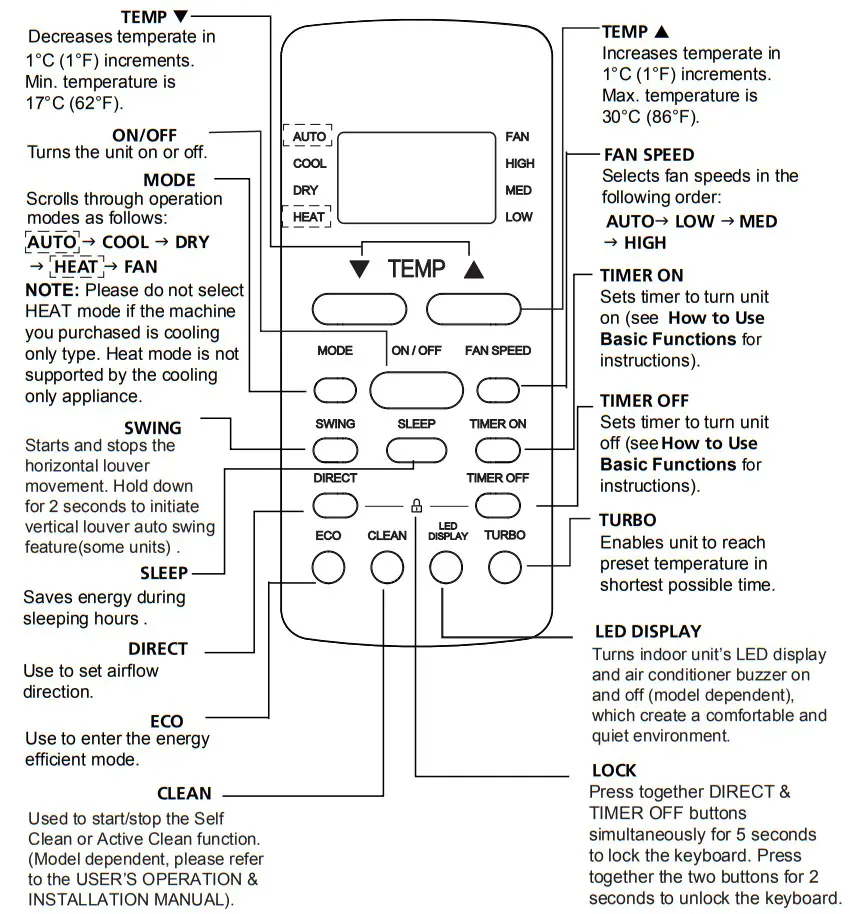 TEMP ▼
Decreases temperate in 1°C (1°F) increments. Min. temperature is 17°C (62°F).

ON/OFF
Turns the unit on or off.

MODE
Scrolls through operation modes as follows:
AUTO → COOL → DRY → HEAT → FAN
NOTE: Please do not select HEAT mode if the machine you purchased is cooling only type. Heat mode is not supported by the cooling only appliance.

SWING
Starts and stops the horizontal louver movement. Hold down for 2 seconds to initiate vertical louver auto swing feature(some units) .

SLEEP
Saves energy during sleeping hours .

DIRECT
Use to set airflow direction.

ECO
Use to enter the energy efficient mode.

CLEAN
Used to start/stop the Self Clean or Active Clean function. (Model dependent, please refer to the USER'S OPERATION & INSTALLATION MANUAL).

AUTO
COOL
DRY
HEAT
FAN
HIGH
MED
LOW
▼ TEMP ▲
MODE
ON / OFF
FAN SPEED
SWING
SLEEP
TIMER ON
DIRECT
TIMER OFF
ECO
CLEAN
LED DISPLAY
TURBO

TEMP ▲
Increases temperate in 1°C (1°F) increments. Max. temperature is 30°C (86°F).

FAN SPEED
Selects fan speeds in the following order:
AUTO→ LOW → MED → HIGH

TIMER ON
Sets timer to turn unit on (see How to Use Basic Functions for instructions).

TIMER OFF
Sets timer to turn unit off (see How to Use Basic Functions for instructions).

TURBO
Enables unit to reach preset temperature in shortest possible time.

LED DISPLAY
Turns indoor unit's LED display and air conditioner buzzer on and off (model dependent), which create a comfortable and quiet environment.

LOCK
Press together DIRECT & TIMER OFF buttons simultaneously for 5 seconds to lock the keyboard. Press together the two buttons for 2 seconds to unlock the keyboard.