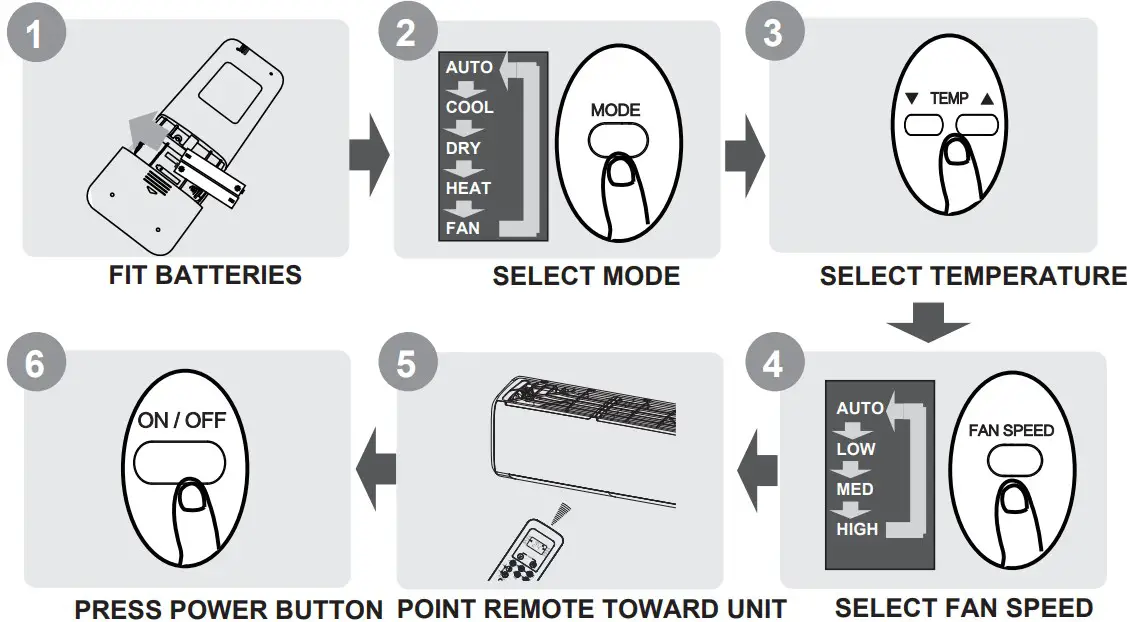 1

FIT BATTERIES

2

AUTO
COOL
DRY
HEAT
FAN

MODE

SELECT MODE

3

▼ TEMP ▲

SELECT TEMPERATURE

4

AUTO
LOW
MED
HIGH

FAN SPEED

SELECT FAN SPEED

5

POINT REMOTE TOWARD UNIT

6

ON / OFF

PRESS POWER BUTTON