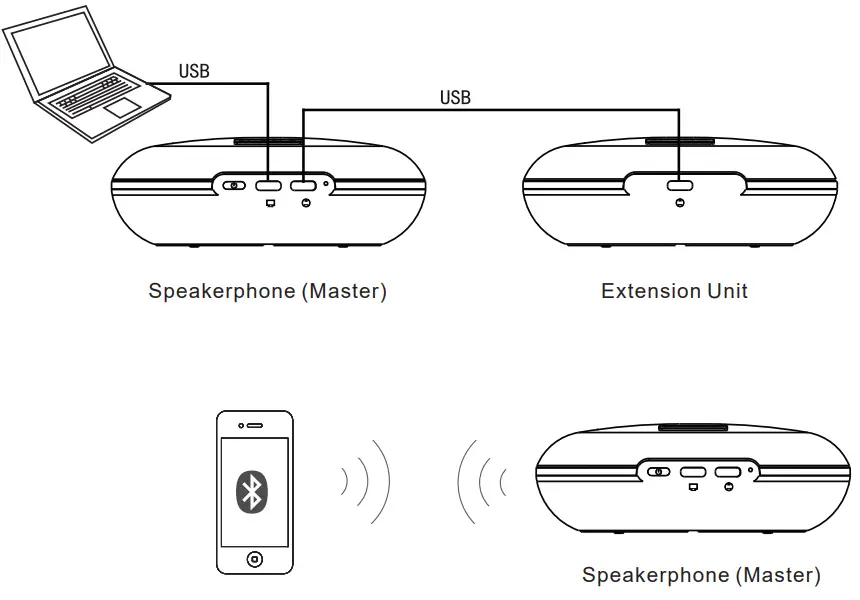 USB

USB

Speakerphone (Master)

Extension Unit

Speakerphone (Master)