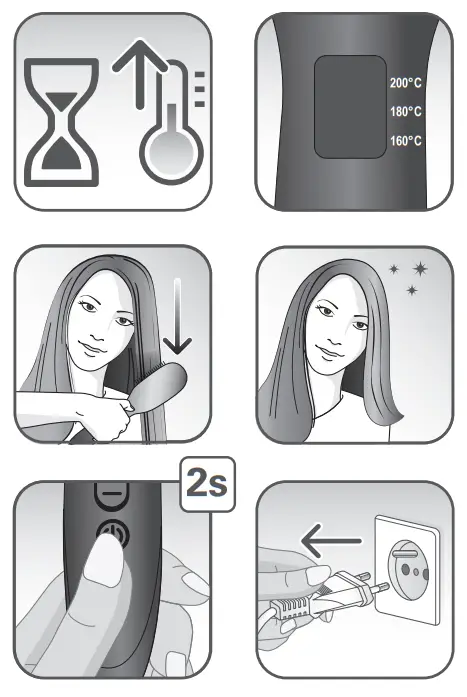 200°C
180°C
160°C

2s