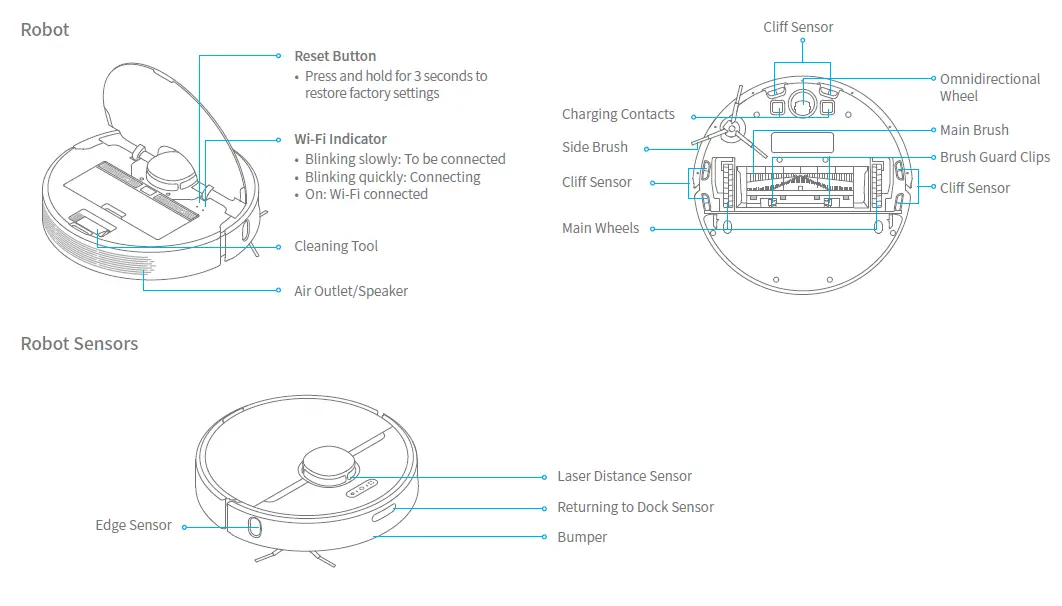 Robot

Reset Button
• Press and hold for 3 seconds to restore factory settings

Wi-Fi Indicator
• Blinking slowly: To be connected
• Blinking quickly: Connecting
• On: Wi-Fi connected

Cleaning Tool

Air Outlet/Speaker

Cliff Sensor

Omnidirectional Wheel

Charging Contacts

Main Brush

Side Brush

Brush Guard Clips

Cliff Sensor

Cliff Sensor

Main Wheels

Robot Sensors

Laser Distance Sensor

Returning to Dock Sensor

Edge Sensor

Bumper