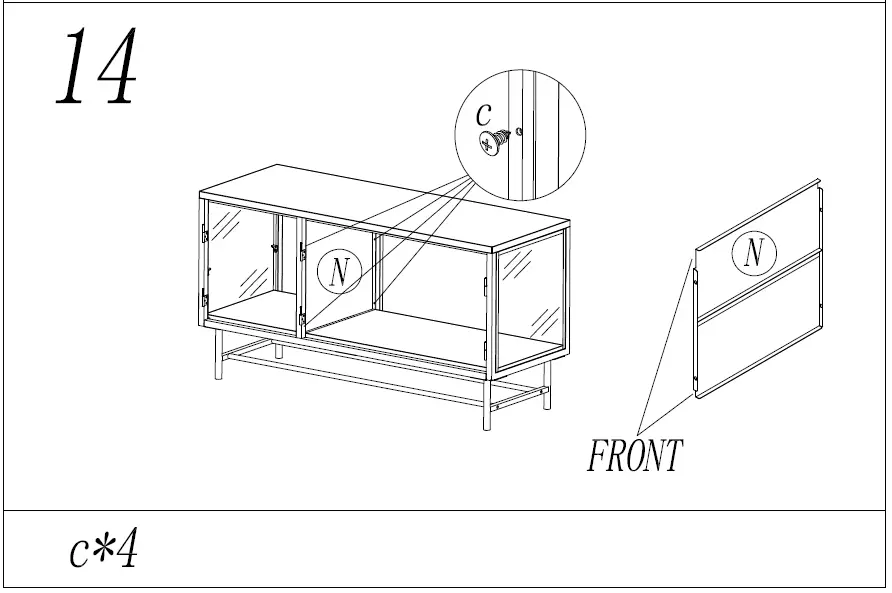 14

c

N

N

FRONT

c*4