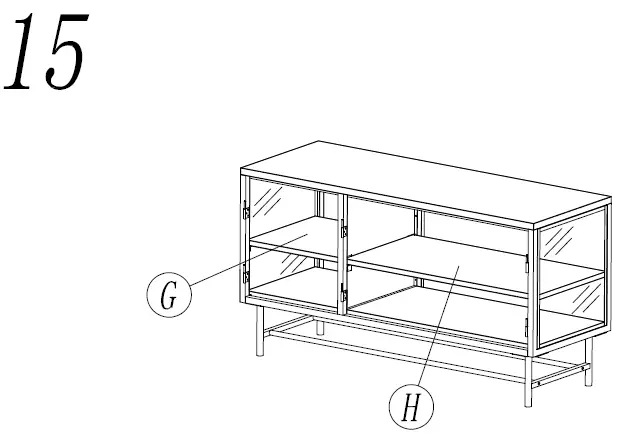 15

G

H