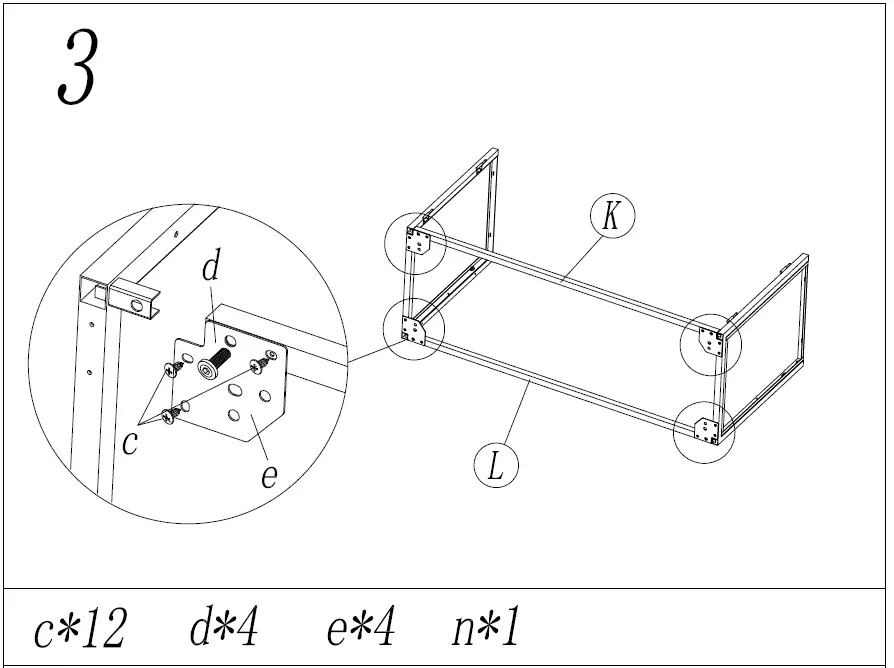 3

d

c

e

K

L

c*12 d*4 e*4 n*1