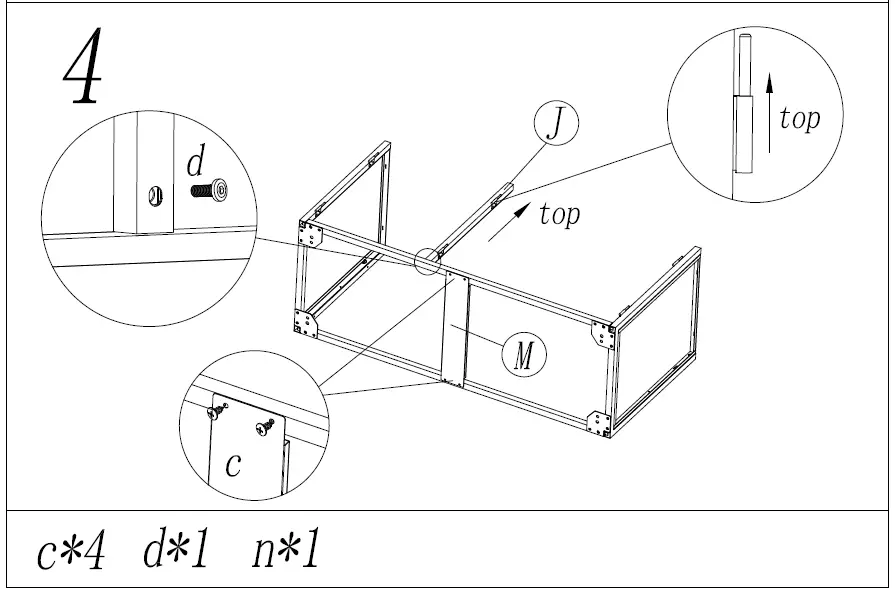 4

d

J

top

top

M

c

c*4 d*1 n*1