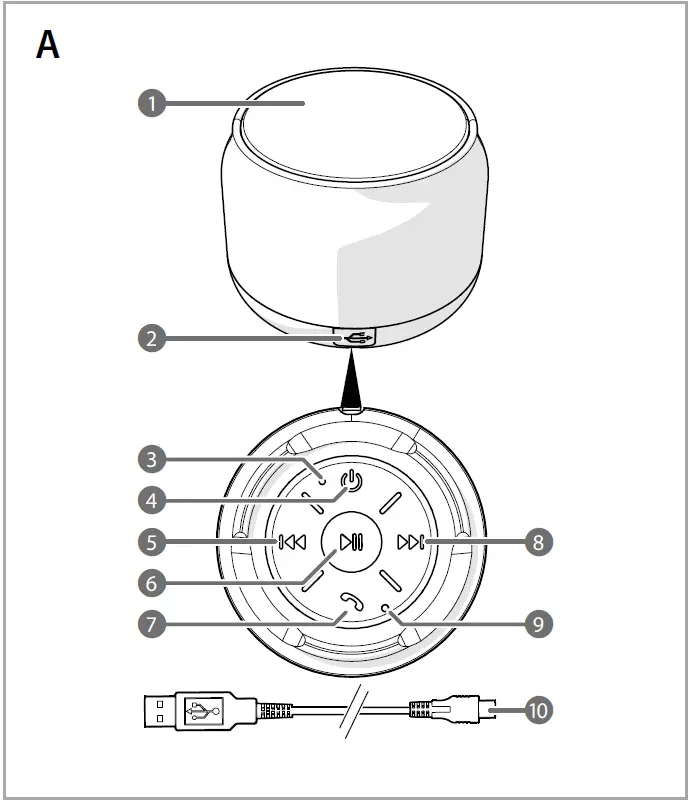 A

1
2
3
4
5
6
7
8
9
10