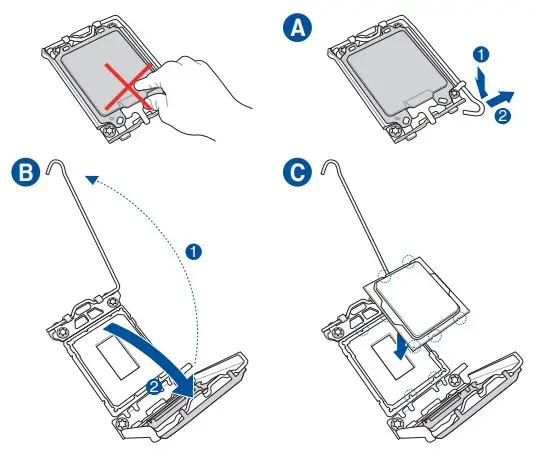 A

1

2

B

1

2

C