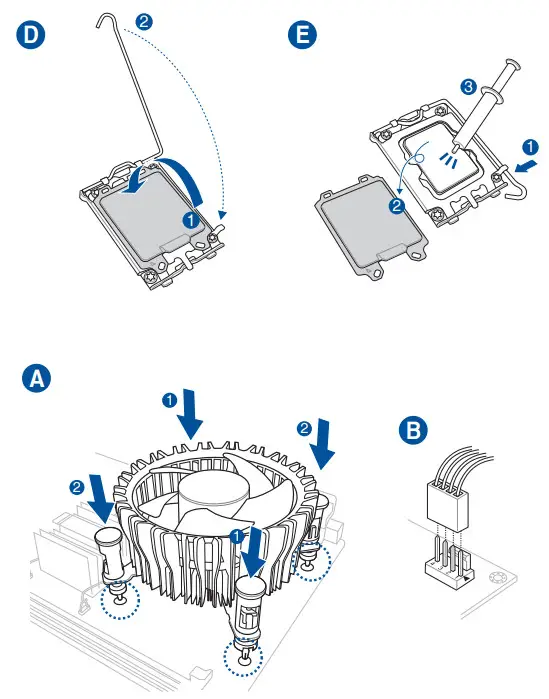 D
2
1
E
3
1
2
A
1
2
2
1
B