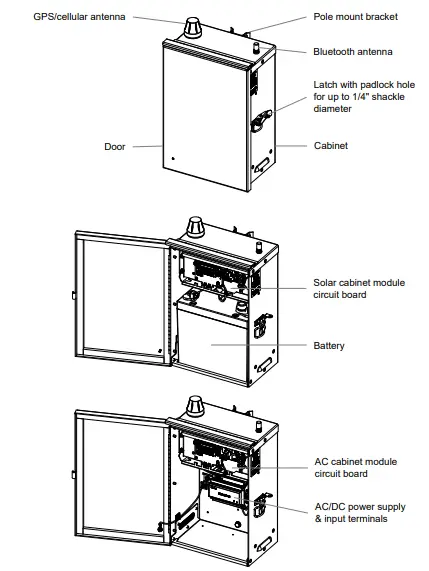 GPS/cellular antenna

Pole mount bracket

Bluetooth antenna

Latch with padlock hole for up to 1/4" shackle diameter

Door

Cabinet

Solar cabinet module circuit board

Battery

AC cabinet module circuit board

AC/DC power supply & input terminals