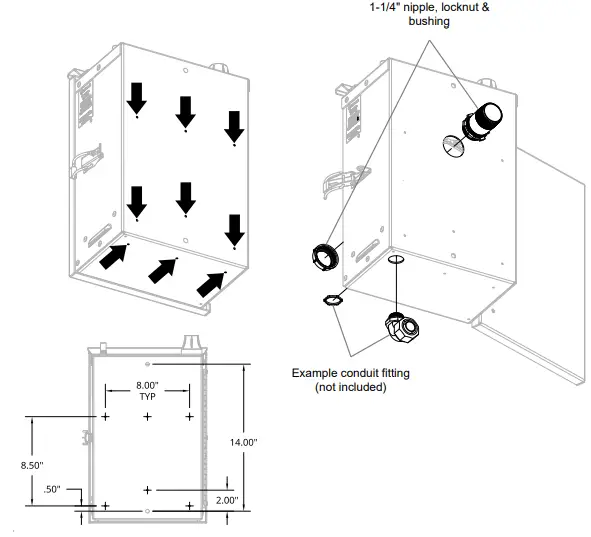 1-1/4" nipple, locknut & bushing

Example conduit fitting
(not included)

8.00"
TYP

14.00"

8.50"

.50"

2.00"