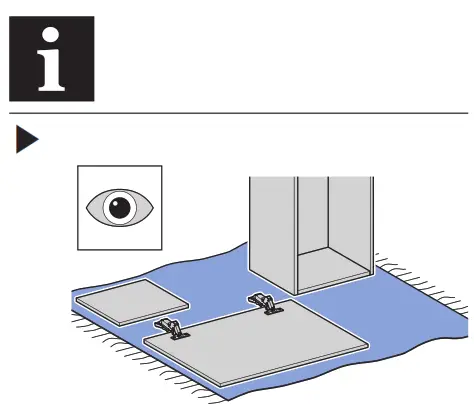 i