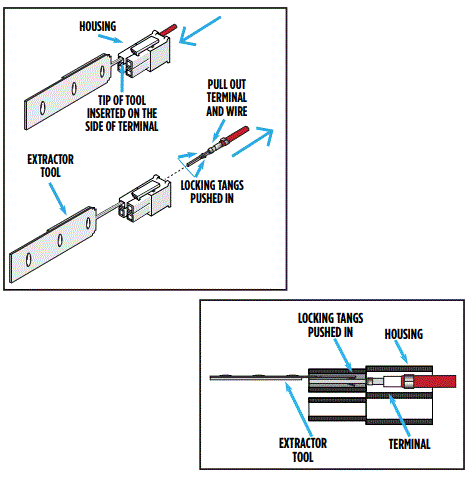 HOUSING

TIP OF TOOL INSERTED ON THE SIDE OF TERMINAL

PULL OUT TERMINAL AND WIRE

EXTRACTOR TOOL

LOCKING TANGS PUSHED IN

LOCKING TANGS PUSHED IN

HOUSING

EXTRACTOR TOOL

TERMINAL