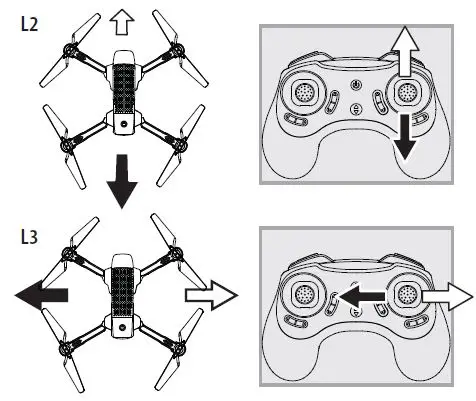 L2

L3