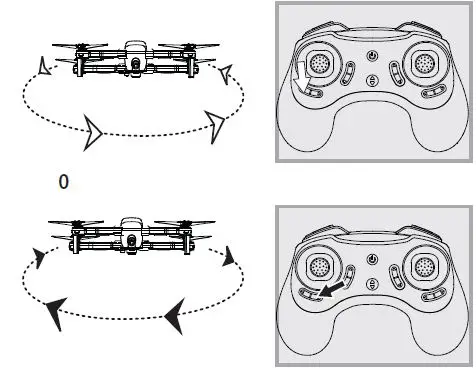 0