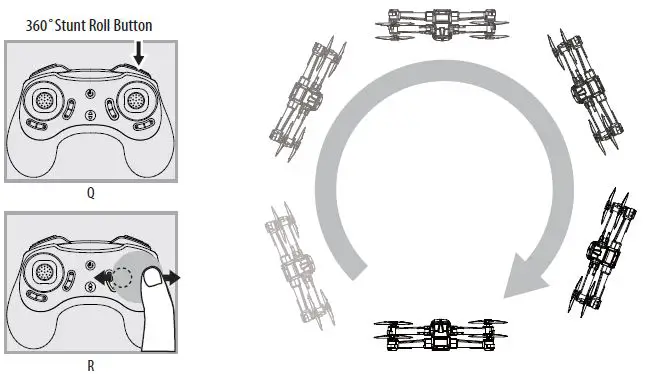 360° Stunt Roll Button

Q

R