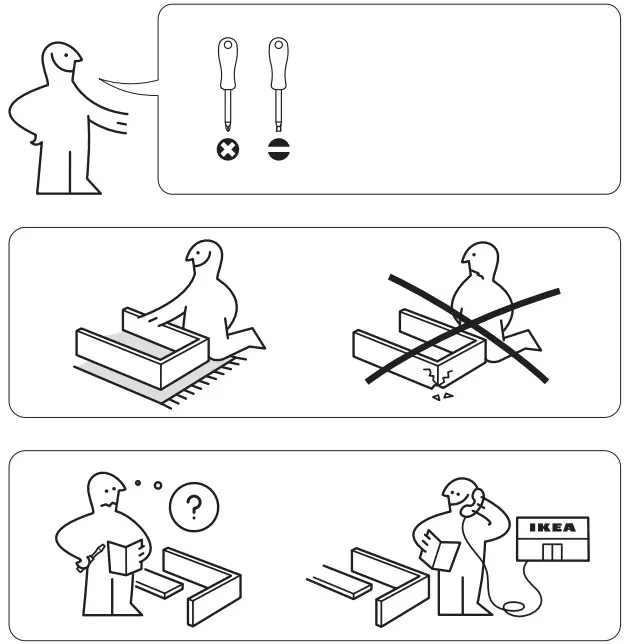 ?

IKEA