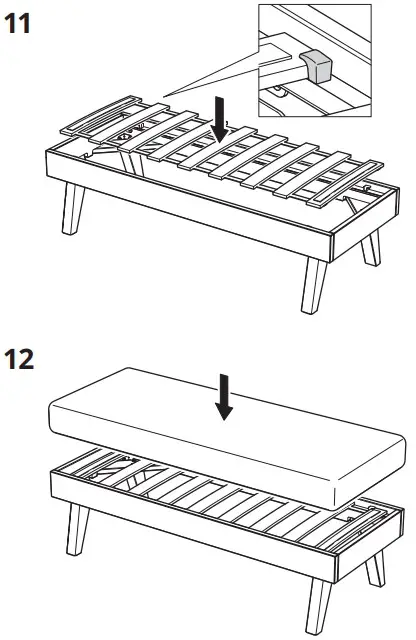 11

12