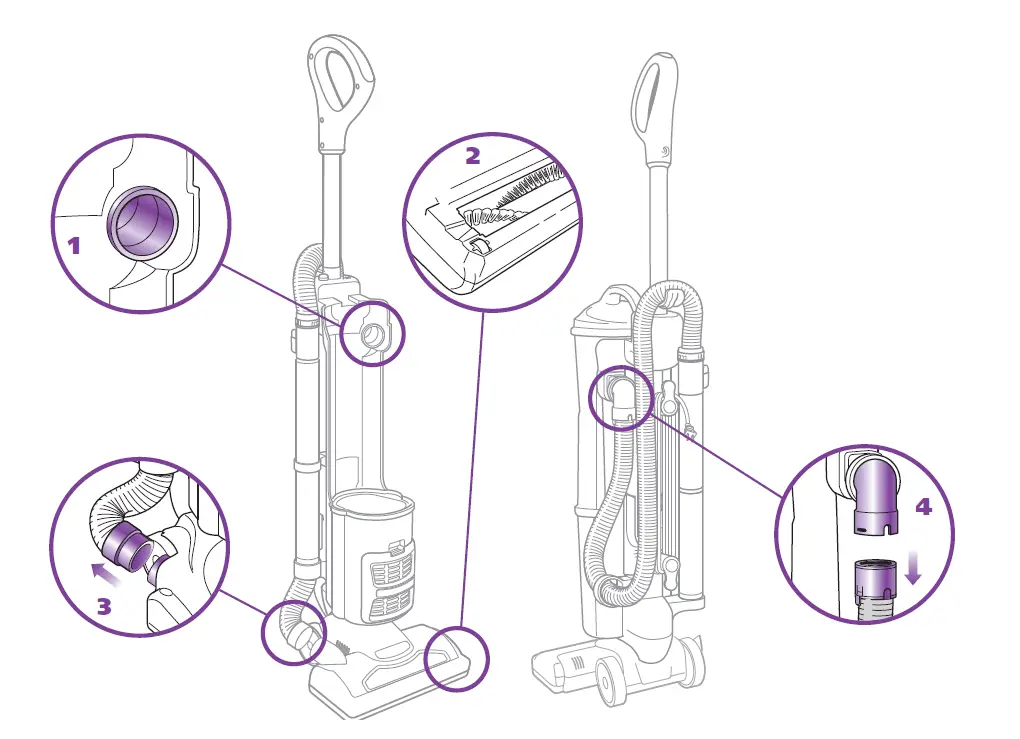 1

2

3

4