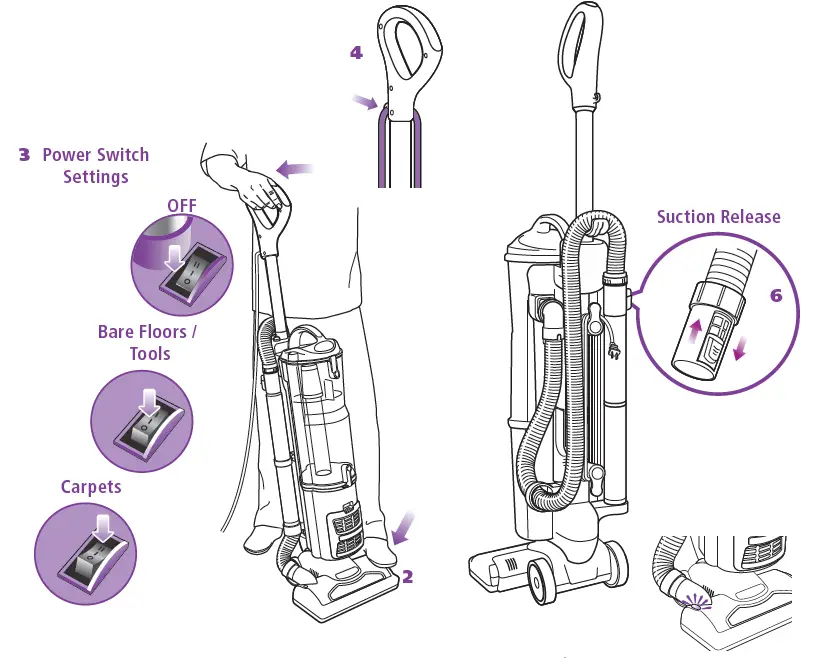 4

3 Power Switch Settings

OFF

Bare Floors / Tools

Carpets

2

Suction Release

6