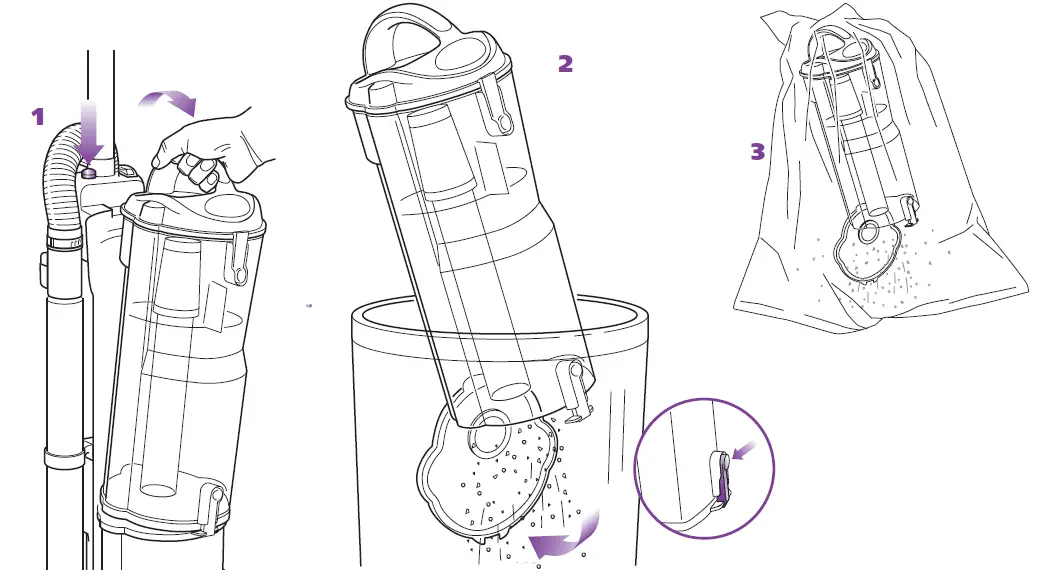 1

2

3