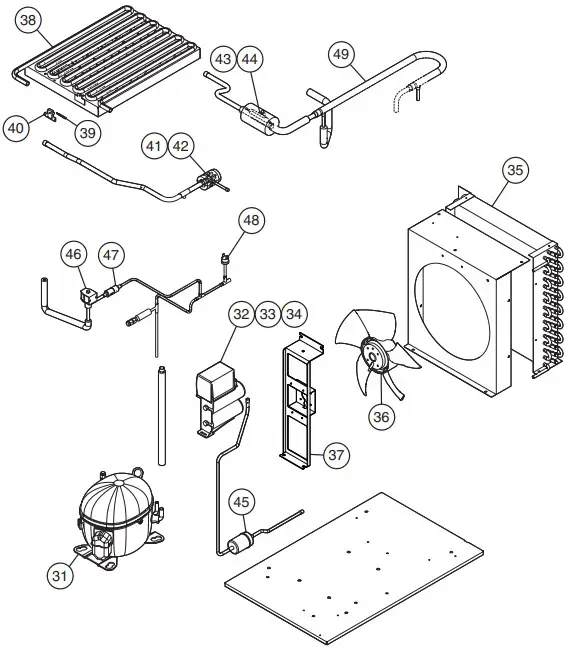 38
43 44
49
40
39
41 42
35
48
46
47
32 33 34
36
37
45
31